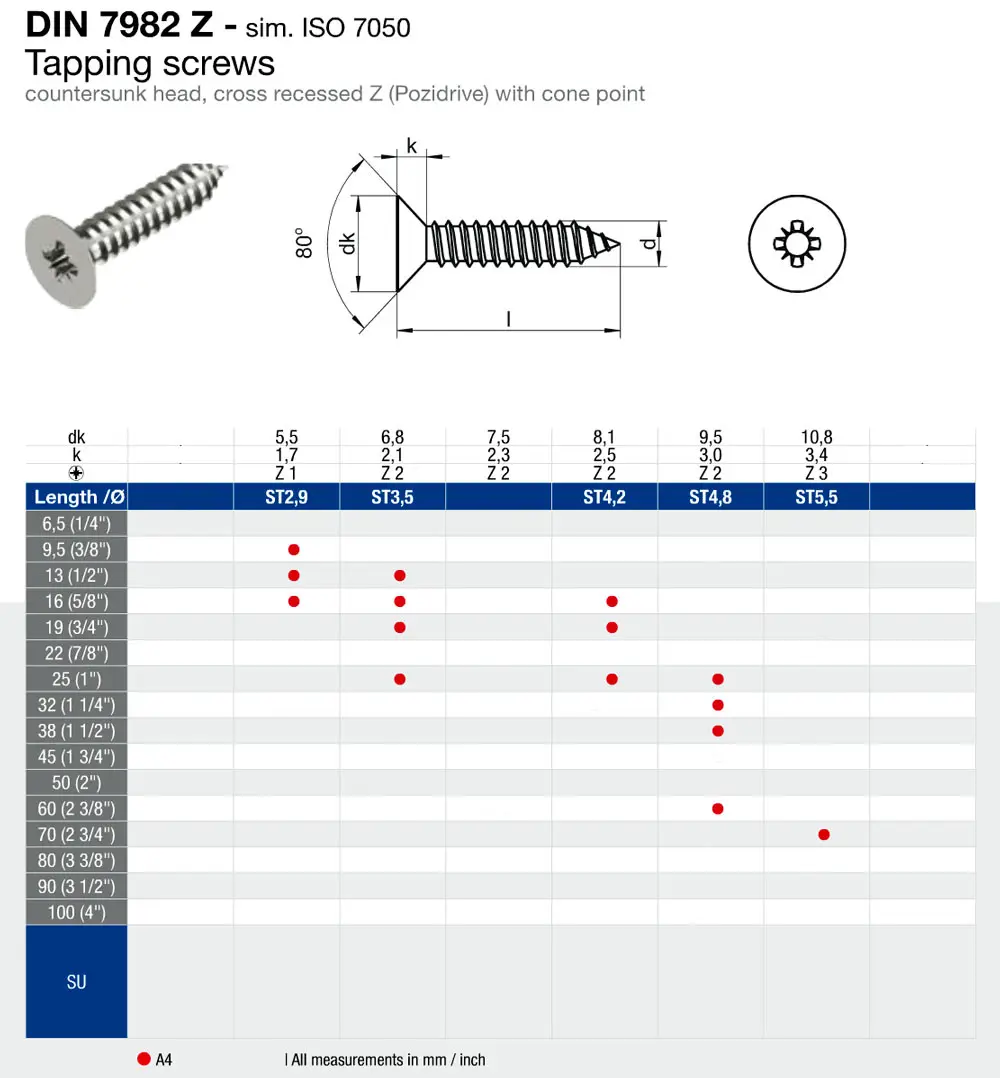 DIN 7982 Z - sim. ISO 7050
Tapping screws
countersunk head, cross recessed Z (Pozidrive) with cone point

k
80°
dk
d
l

| dk | | 5,5 | 6,8 | 7,5 | 8,1 | 9,5 | 10,8 | |
|---|---|---|---|---|---|---|---|---|
| k | | 1,7 | 2,1 | 2,3 | 2,5 | 3,0 | 3,4 | |
| ⊕ | | Z 1 | Z 2 | Z 2 | Z 2 | Z 2 | Z 3 | |
| Length /Ø | | ST2,9 | ST3,5 | | ST4,2 | ST4,8 | ST5,5 | |
| 6,5 (1/4") | | | | | | | | |
| 9,5 (3/8") | | ● | | | | | | |
| 13 (1/2") | | ● | ● | | | | | |
| 16 (5/8") | | ● | ● | | ● | | | |
| 19 (3/4") | | | ● | | ● | | | |
| 22 (7/8") | | | | | | | | |
| 25 (1") | | | ● | | ● | ● | | |
| 32 (1 1/4") | | | | | | ● | | |
| 38 (1 1/2") | | | | | | ● | | |
| 45 (1 3/4") | | | | | | | | |
| 50 (2") | | | | | | | | |
| 60 (2 3/8") | | | | | | ● | | |
| 70 (2 3/4") | | | | | | | ● | |
| 80 (3 3/8") | | | | | | | | |
| 90 (3 1/2") | | | | | | | | |
| 100 (4") | | | | | | | | |
| SU | | | | | | | | |

● A4
| All measurements in mm / inch